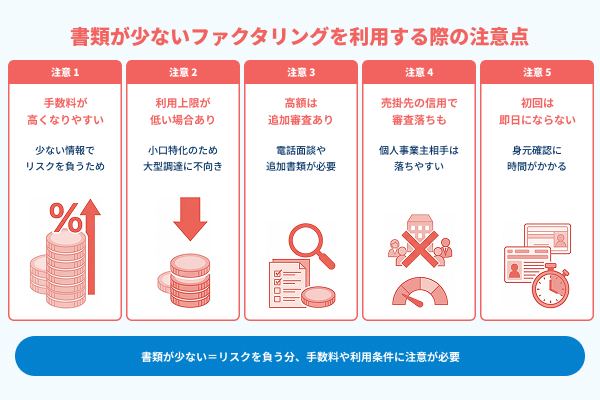 書類が少ないファクタリングを利用する際の注意点

注意 1

手数料が高くなりやすい

少ない情報でリスクを負うため

%

注意 2

利用上限が低い場合あり

小口特化のため大型調達に不向き

注意 3

高額は追加審査あり

電話面談や追加書類が必要

注意 4

売掛先の信用で審査落ちも

個人事業主相手は落ちやすい

注意 5

初回は即日にならない

身元確認に時間がかかる

書類が少ない＝リスクを負う分、手数料や利用条件に注意が必要