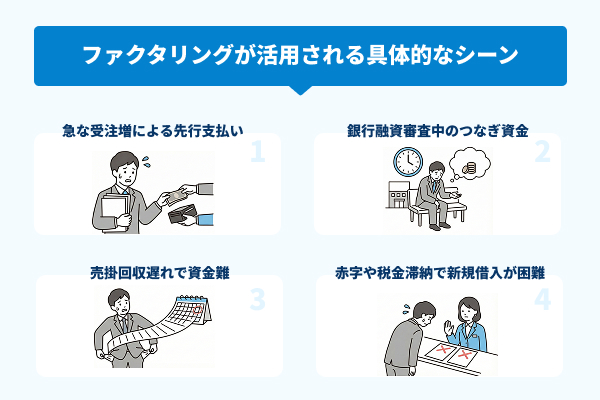 ファクタリングが活用される具体的なシーン

急な受注増による先行支払い

1

銀行融資審査中のつなぎ資金

2

売掛回収遅れで資金難

3

赤字や税金滞納で新規借入が困難

4